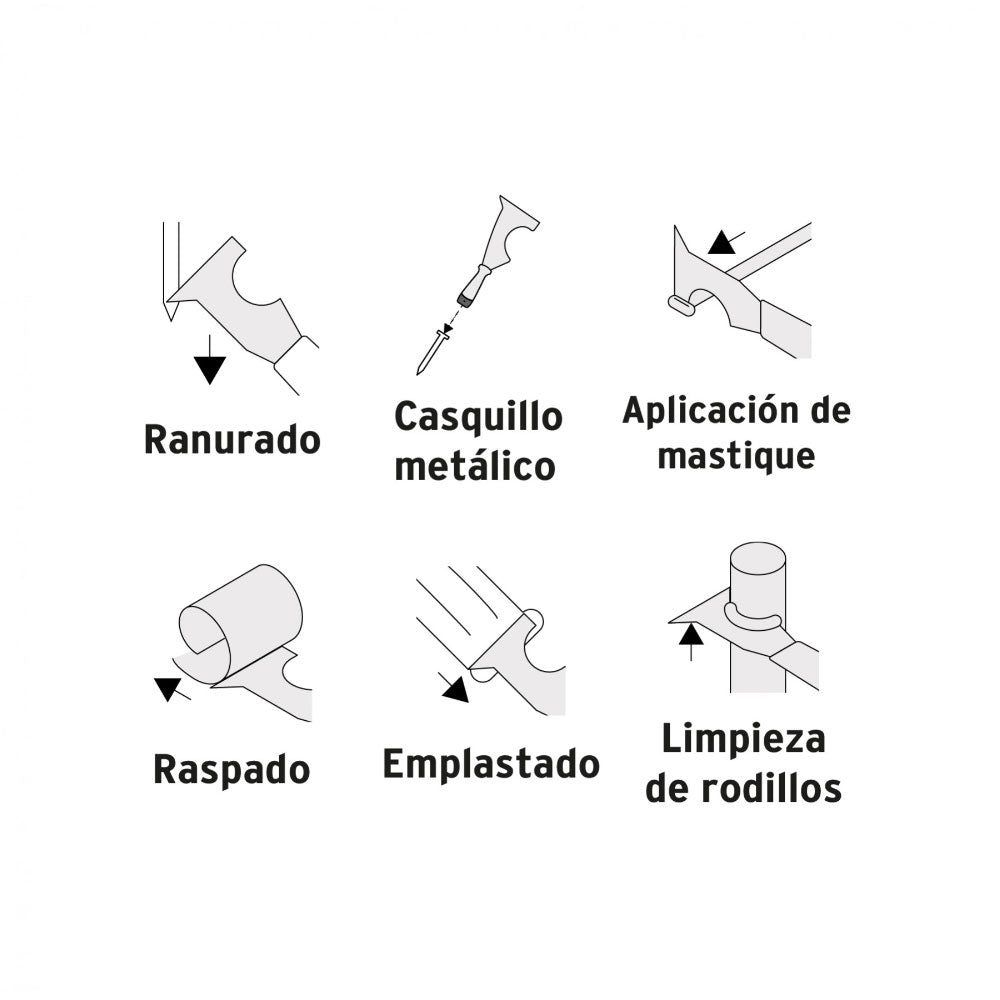 Ranurado

Casquillo metálico

Aplicación de mastique

Raspado

Emplastado

Limpieza de rodillos