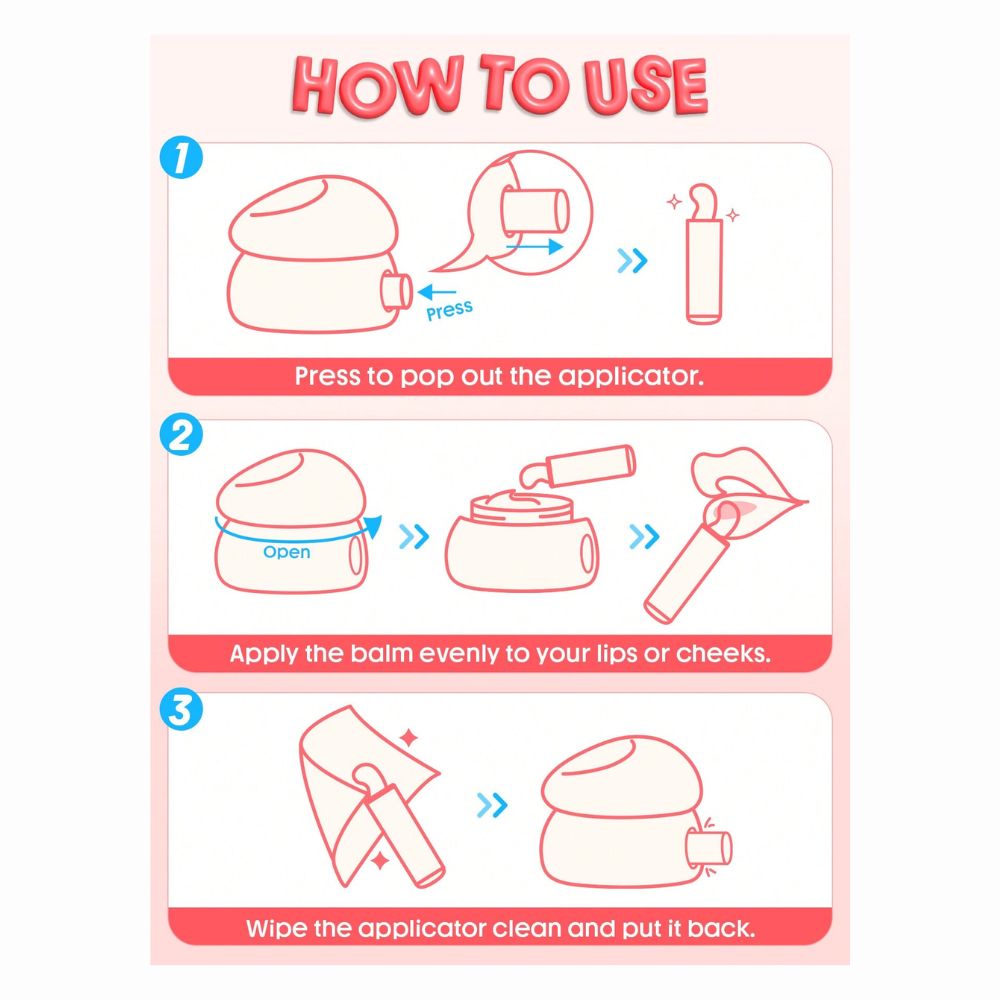 HOW TO USE

1

Press

Press to pop out the applicator.

2

Open

Apply the balm evenly to your lips or cheeks.

3

Wipe the applicator clean and put it back.