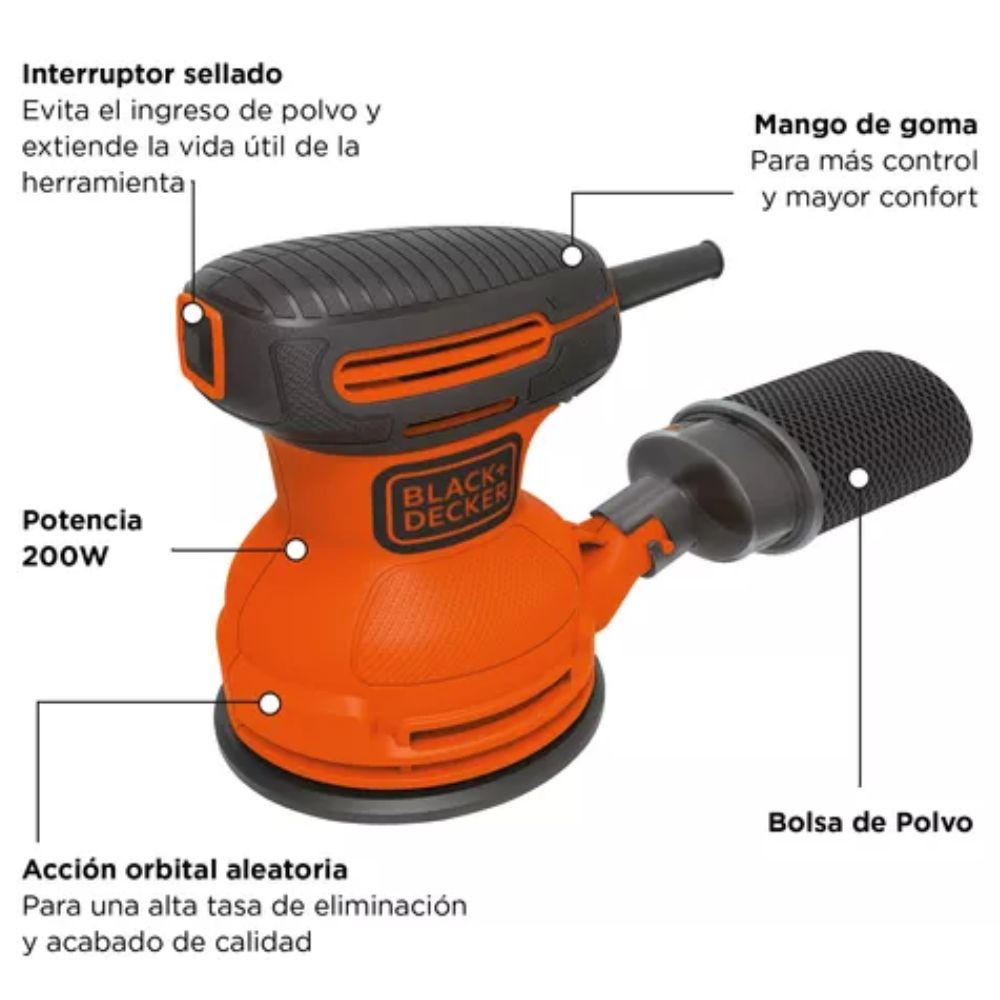 Interruptor sellado
Evita el ingreso de polvo y extiende la vida útil de la herramienta

Mango de goma
Para más control y mayor confort

BLACK+DECKER

Potencia
200W

Bolsa de Polvo

Acción orbital aleatoria
Para una alta tasa de eliminación y acabado de calidad