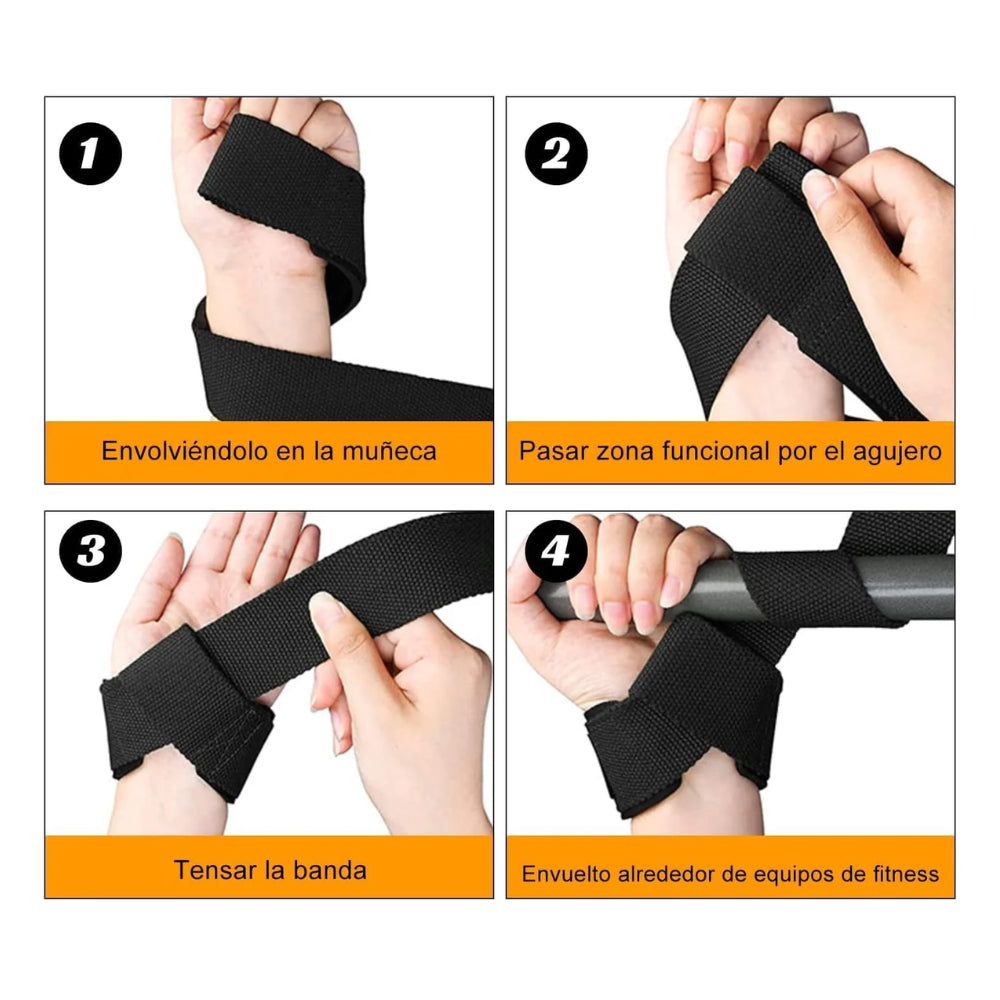 1

Envolviéndolo en la muñeca

2

Pasar zona funcional por el agujero

3

Tensar la banda

4

Envuelto alrededor de equipos de fitness