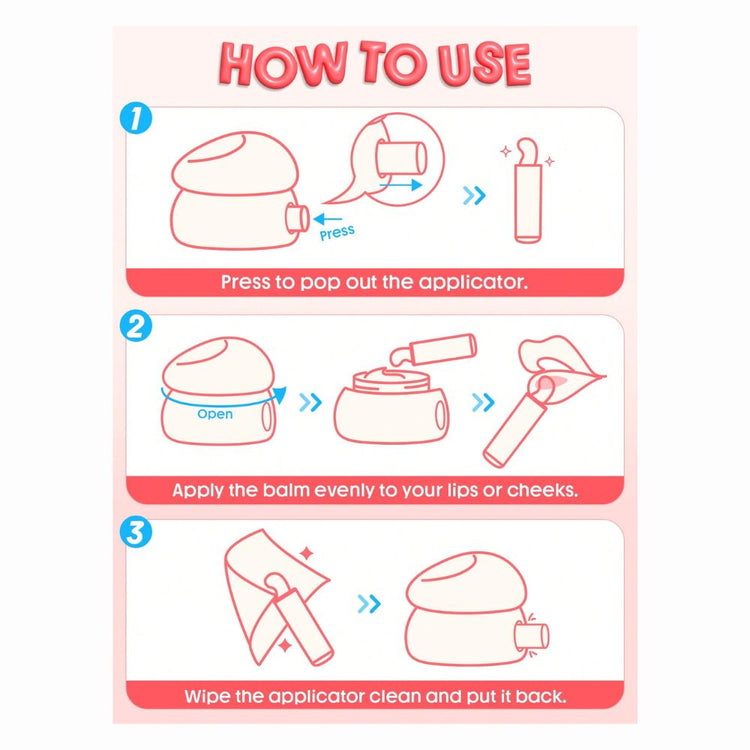 HOW TO USE

1

Press

Press to pop out the applicator.

2

Open

Apply the balm evenly to your lips or cheeks.

3

Wipe the applicator clean and put it back.