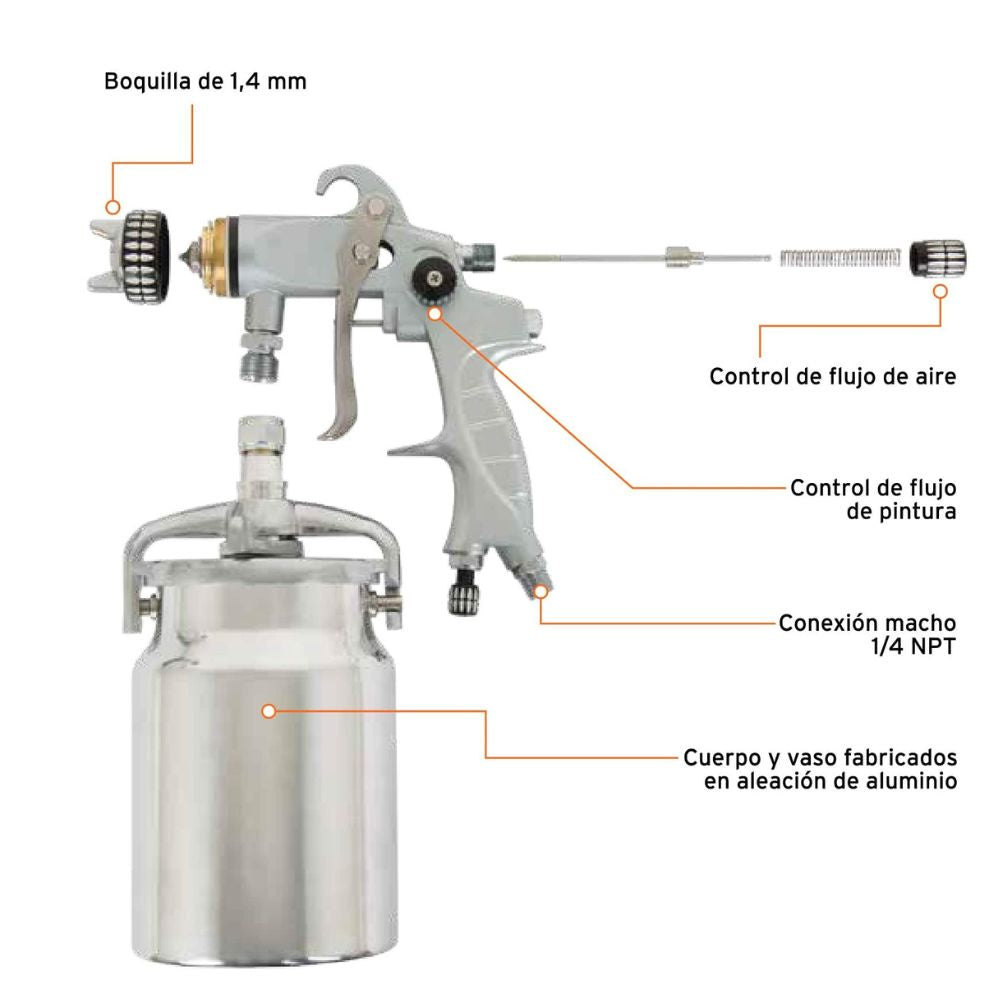 Boquilla de 1,4 mm

Control de flujo de aire

Control de flujo de pintura

Conexión macho 1/4 NPT

Cuerpo y vaso fabricados en aleación de aluminio